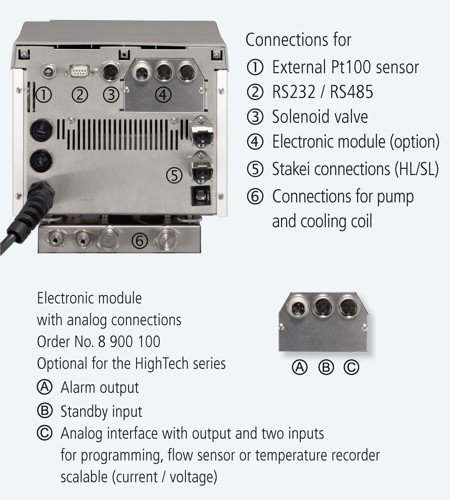 ① ② ③ ④
⑤
⑥

Connections for
① External Pt100 sensor
② RS232 / RS485
③ Solenoid valve
④ Electronic module (option)
⑤ Stakei connections (HL/SL)
⑥ Connections for pump and cooling coil

Electronic module
with analog connections
Order No. 8 900 100
Optional for the HighTech series
Ⓐ Alarm output
Ⓑ Standby input
Ⓒ Analog interface with output and two inputs for programming, flow sensor or temperature recorder scalable (current / voltage)

Ⓐ Ⓑ Ⓒ